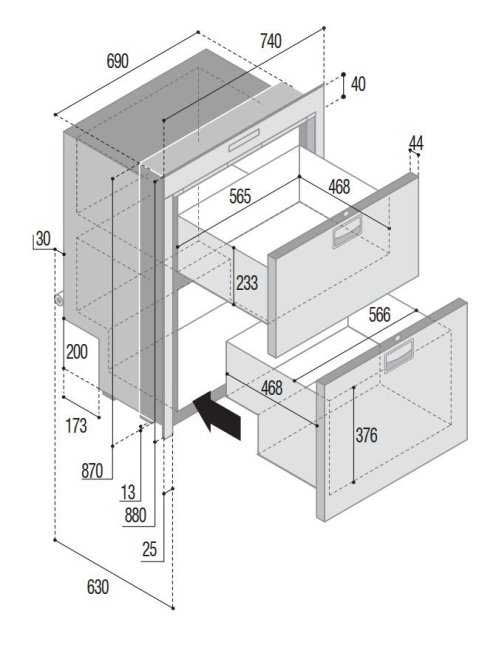 690
740
40
44
565
468
30
233
566
200
468
173
376
870
13
880
25
630